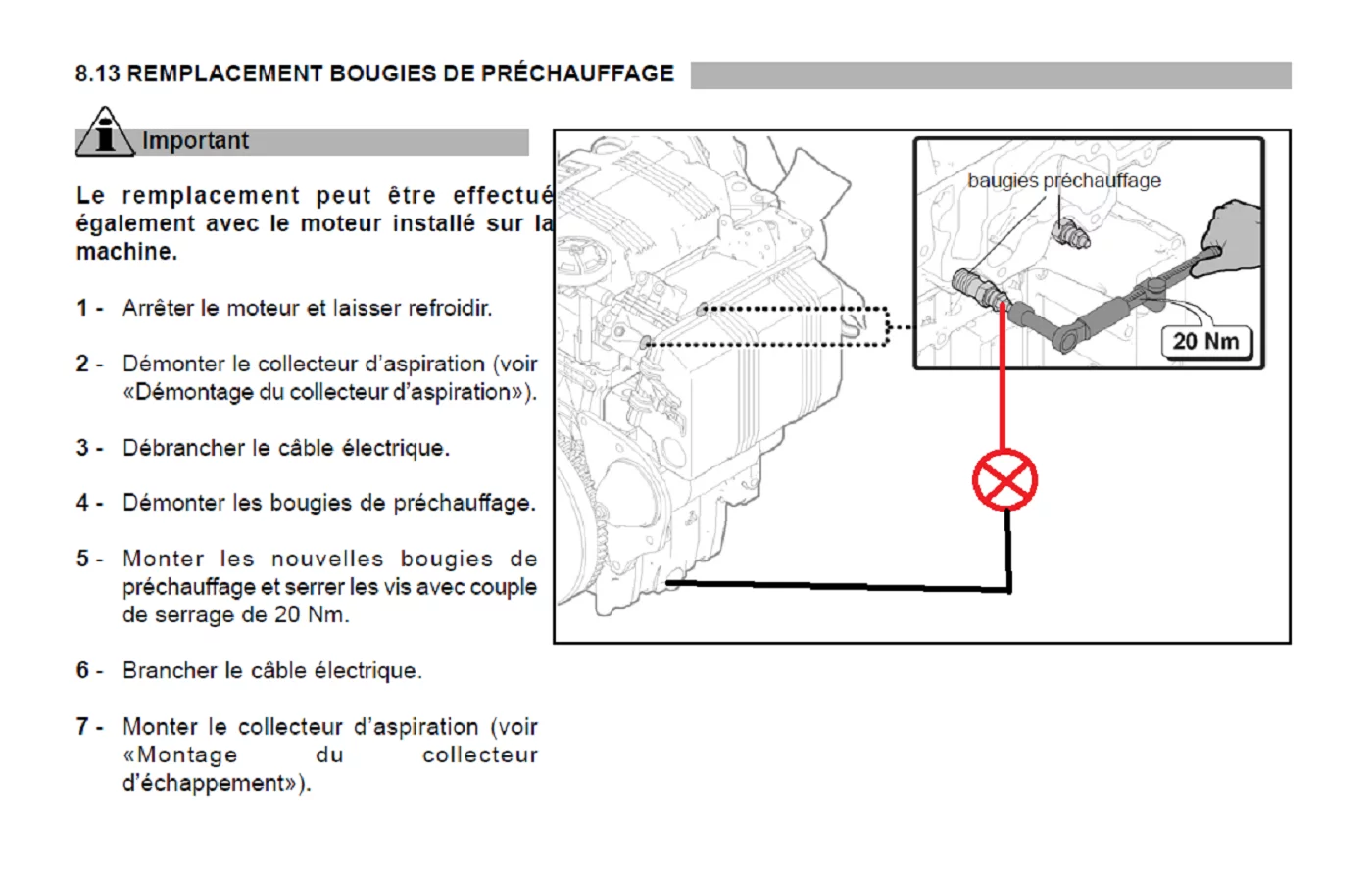 8.13 REMPLACEMENT BOUGIES DE PRÉCHAUFFAGE

Important

Le remplacement peut être effectué également avec le moteur installé sur la machine.

1 - Arrêter le moteur et laisser refroidir.

2 - Démonter le collecteur d'aspiration (voir «Démontage du collecteur d'aspiration»).

3 - Débrancher le câble électrique.

4 - Démonter les bougies de préchauffage.

5 - Monter les nouvelles bougies de préchauffage et serrer les vis avec couple de serrage de 20 Nm.

6 - Brancher le câble électrique.

7 - Monter le collecteur d'aspiration (voir «Montage du collecteur d'échappement»).

baugies préchauffage

20 Nm