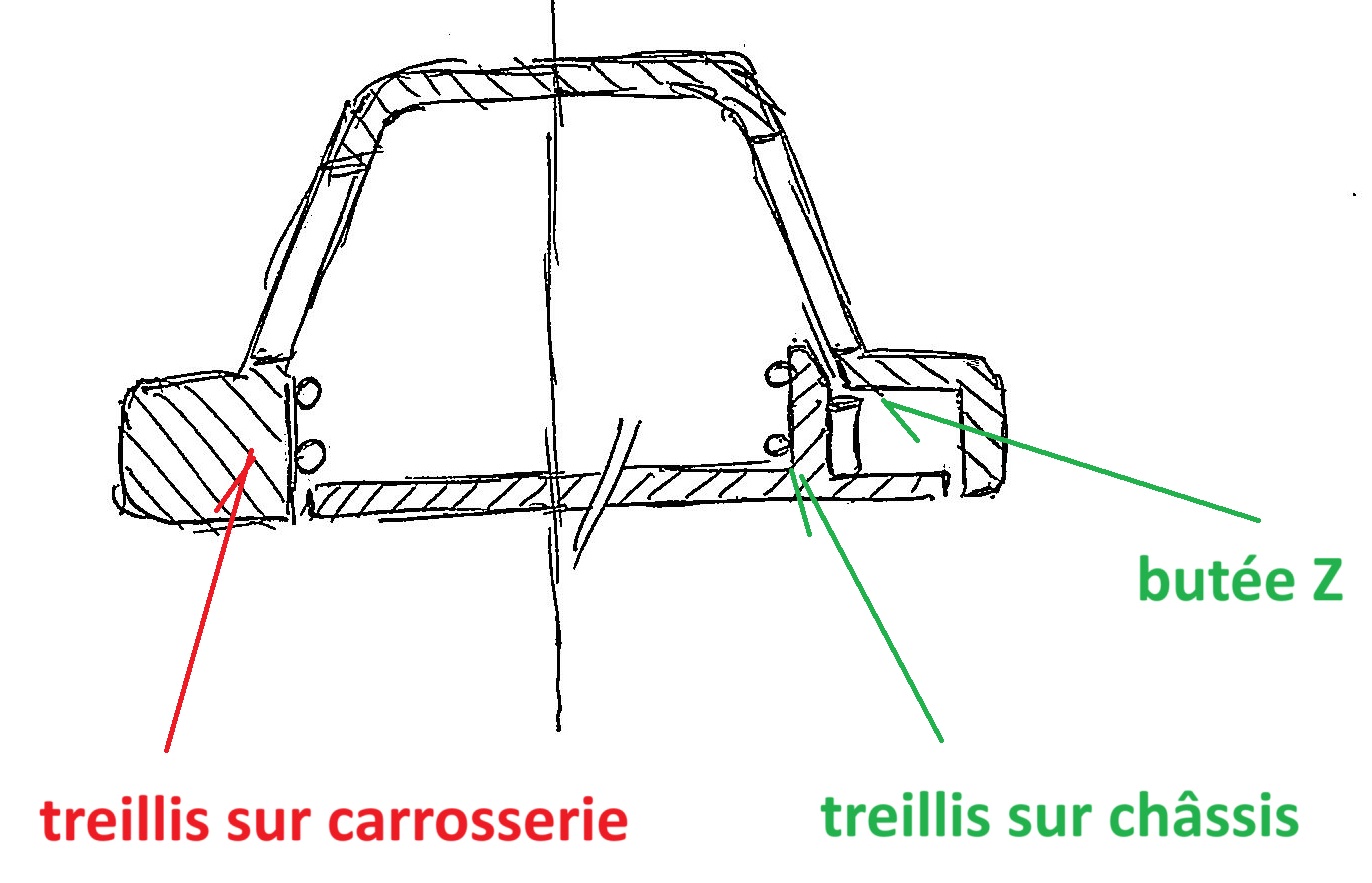 butée Z

treillis sur carrosserie

treillis sur châssis