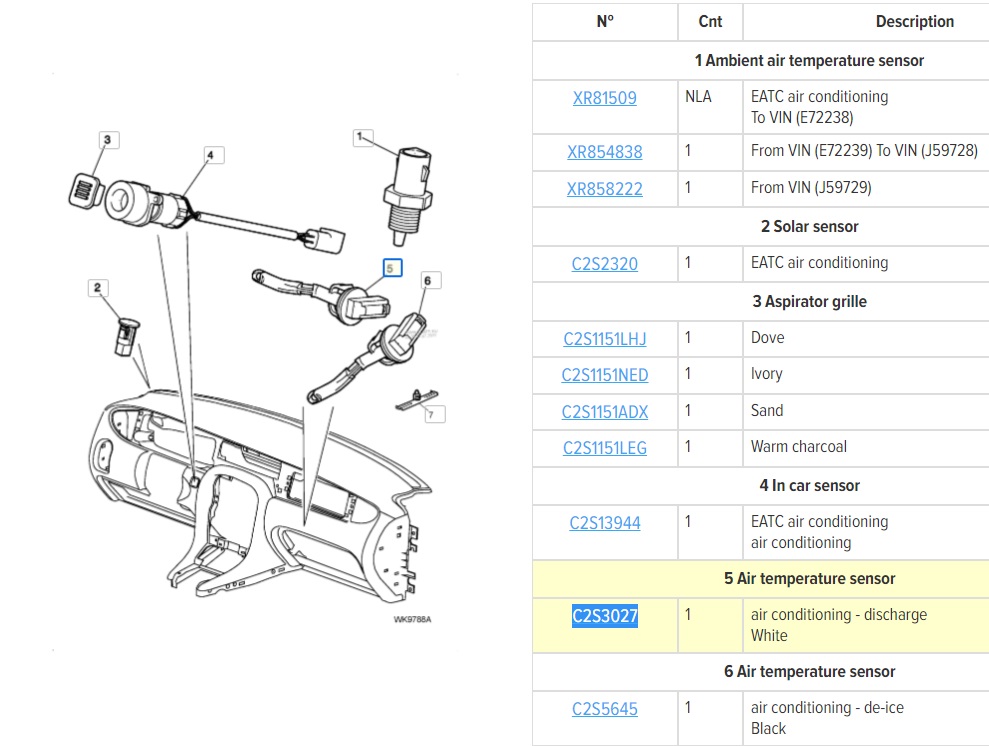 3
4
1
2
5
6
7
WK9788A

| N° | Cnt | Description |
|---|---|---|
| 1 Ambient air temperature sensor | | |
| XR81509 | NLA | EATC air conditioning To VIN (E72238) |
| XR854838 | 1 | From VIN (E72239) To VIN (J59728) |
| XR858222 | 1 | From VIN (J59729) |
| 2 Solar sensor | | |
| C2S2320 | 1 | EATC air conditioning |
| 3 Aspirator grille | | |
| C2S1151LHJ | 1 | Dove |
| C2S1151NED | 1 | Ivory |
| C2S1151ADX | 1 | Sand |
| C2S1151LEG | 1 | Warm charcoal |
| 4 In car sensor | | |
| C2S13944 | 1 | EATC air conditioning air conditioning |
| 5 Air temperature sensor | | |
| C2S3027 | 1 | air conditioning - discharge White |
| 6 Air temperature sensor | | |
| C2S5645 | 1 | air conditioning - de-ice Black |