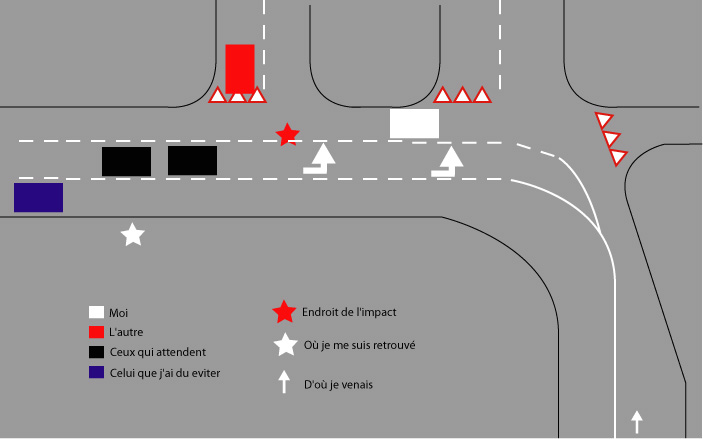 Moi
L'autre
Ceux qui attendent
Celui que j'ai du eviter

Endroit de l'impact
Où je me suis retrouvé
D'où je venais