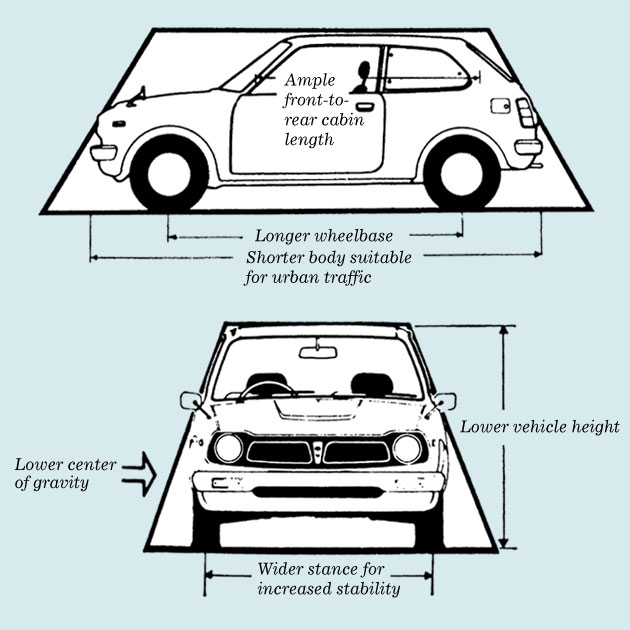 Ample front-to-rear cabin length

Longer wheelbase

Shorter body suitable for urban traffic

Lower vehicle height

Lower center of gravity

Wider stance for increased stability