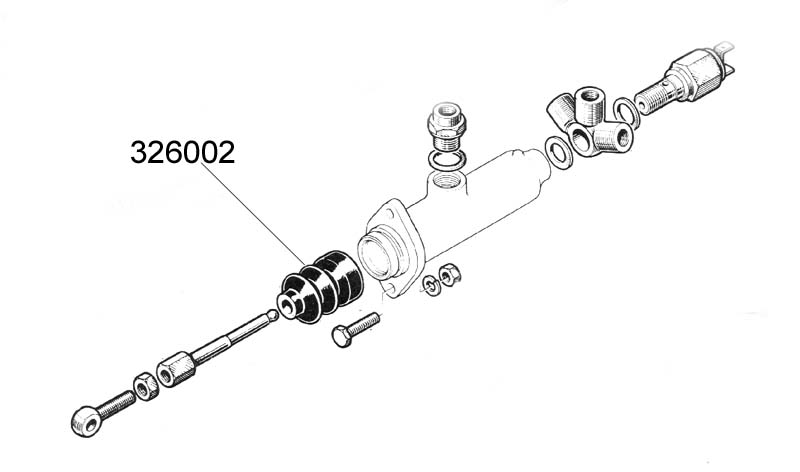 326002