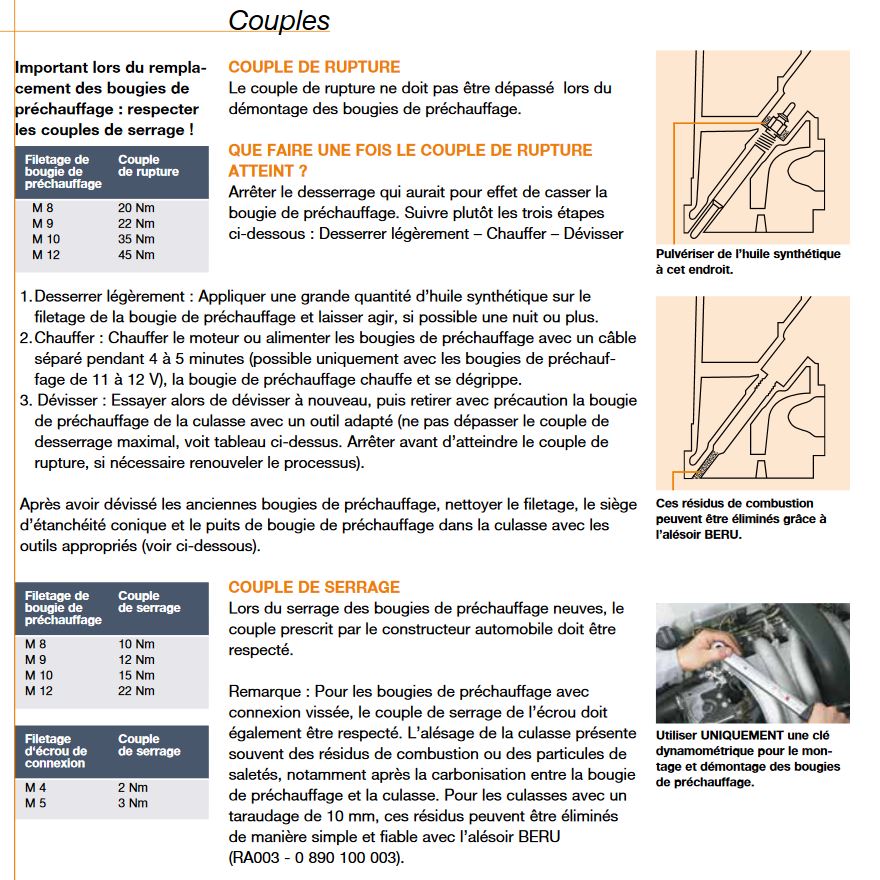 Couples

Important lors du remplacement des bougies de préchauffage : respecter les couples de serrage !

| Filetage de bougie de préchauffage | Couple de rupture |
|---|---|
| M 8 | 20 Nm |
| M 9 | 22 Nm |
| M 10 | 35 Nm |
| M 12 | 45 Nm |

COUPLE DE RUPTURE
Le couple de rupture ne doit pas être dépassé lors du démontage des bougies de préchauffage.

QUE FAIRE UNE FOIS LE COUPLE DE RUPTURE ATTEINT ?
Arrêter le desserrage qui aurait pour effet de casser la bougie de préchauffage. Suivre plutôt les trois étapes ci-dessous : Desserrer légèrement – Chauffer – Dévisser

Pulvériser de l'huile synthétique à cet endroit.

1. Desserrer légèrement : Appliquer une grande quantité d'huile synthétique sur le filetage de la bougie de préchauffage et laisser agir, si possible une nuit ou plus.
2. Chauffer : Chauffer le moteur ou alimenter les bougies de préchauffage avec un câble séparé pendant 4 à 5 minutes (possible uniquement avec les bougies de préchauffage de 11 à 12 V), la bougie de préchauffage chauffe et se dégrippe.
3. Dévisser : Essayer alors de dévisser à nouveau, puis retirer avec précaution la bougie de préchauffage de la culasse avec un outil adapté (ne pas dépasser le couple de desserrage maximal, voit tableau ci-dessus. Arrêter avant d'atteindre le couple de rupture, si nécessaire renouveler le processus).

Après avoir dévissé les anciennes bougies de préchauffage, nettoyer le filetage, le siège d'étanchéité conique et le puits de bougie de préchauffage dans la culasse avec les outils appropriés (voir ci-dessous).

Ces résidus de combustion peuvent être éliminés grâce à l'alésoir BERU.

| Filetage de bougie de préchauffage | Couple de serrage |
|---|---|
| M 8 | 10 Nm |
| M 9 | 12 Nm |
| M 10 | 15 Nm |
| M 12 | 22 Nm |

| Filetage d'écrou de connexion | Couple de serrage |
|---|---|
| M 4 | 2 Nm |
| M 5 | 3 Nm |

COUPLE DE SERRAGE
Lors du serrage des bougies de préchauffage neuves, le couple prescrit par le constructeur automobile doit être respecté.

Remarque : Pour les bougies de préchauffage avec connexion vissée, le couple de serrage de l'écrou doit également être respecté. L'alésage de la culasse présente souvent des résidus de combustion ou des particules de saletés, notamment après la carbonisation entre la bougie de préchauffage et la culasse. Pour les culasses avec un taraudage de 10 mm, ces résidus peuvent être éliminés de manière simple et fiable avec l'alésoir BERU (RA003 - 0 890 100 003).

Utiliser UNIQUEMENT une clé dynamométrique pour le montage et démontage des bougies de préchauffage.